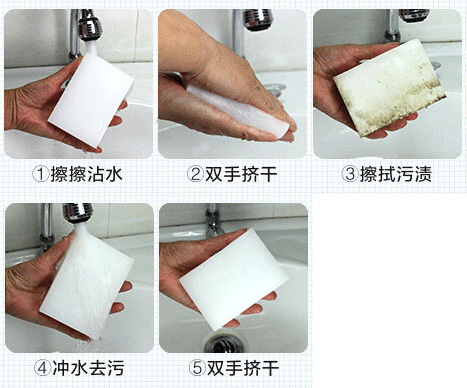 ①擦擦沾水

②双手挤干

③擦拭污渍

④冲水去污

⑤双手挤干